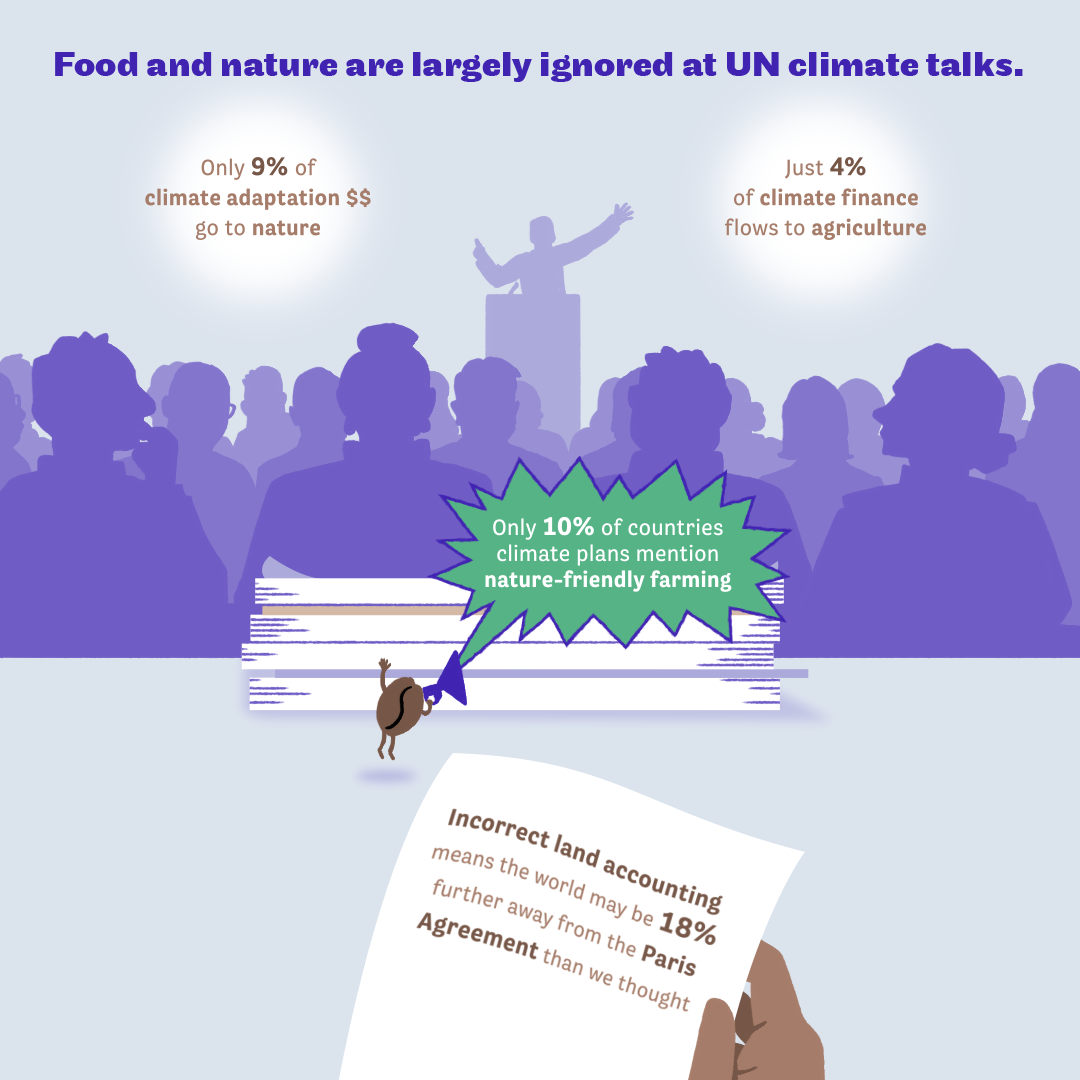 Food and nature are largely ignored at UN climate talks.

Only 9% of climate adaptation $$ go to nature

Just 4% of climate finance flows to agriculture

Only 10% of countries climate plans mention nature-friendly farming

Incorrect land accounting means the world may be 18% further away from the Paris Agreement than we thought