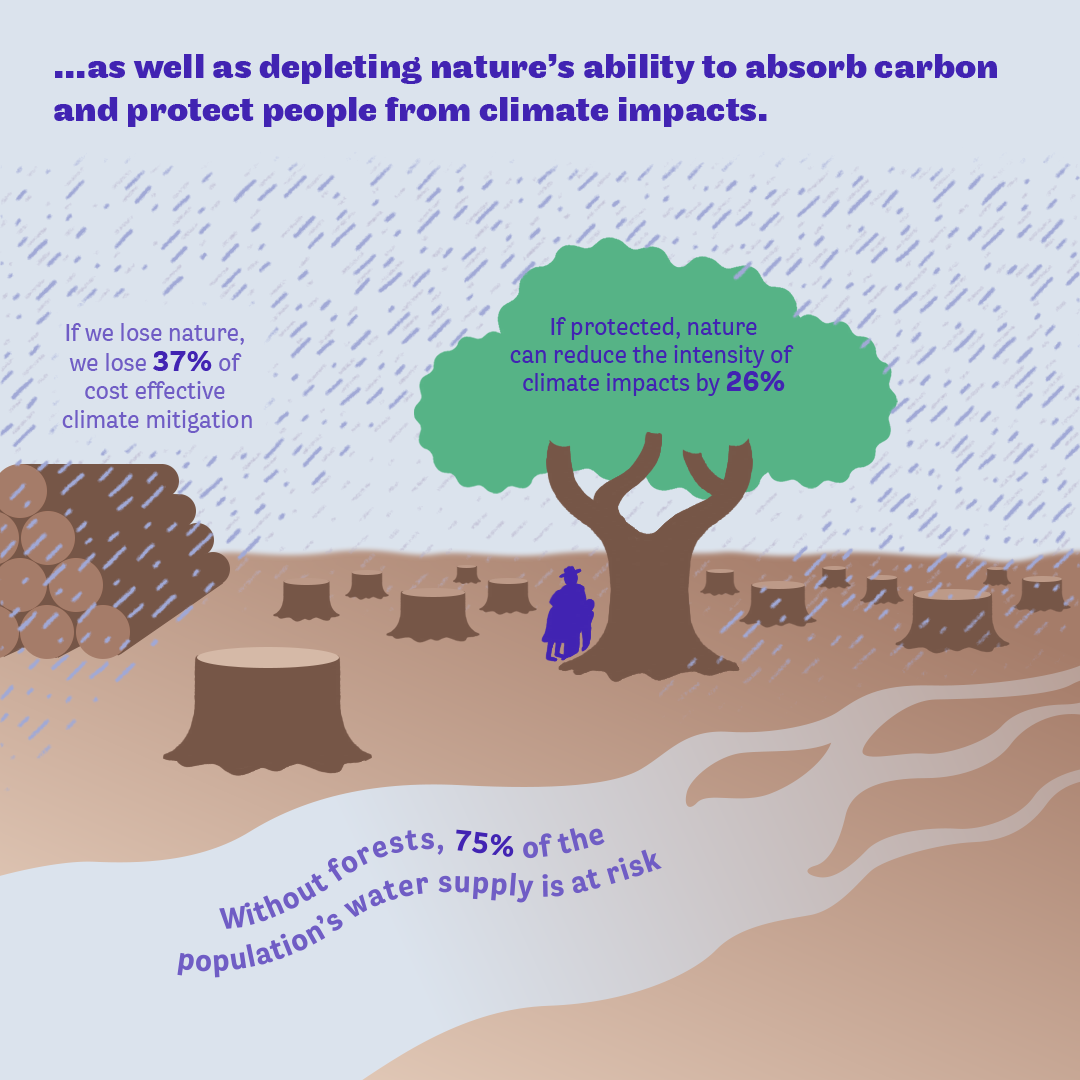 ...as well as depleting nature's ability to absorb carbon and protect people from climate impacts.

If we lose nature, we lose 37% of cost effective climate mitigation

If protected, nature can reduce the intensity of climate impacts by 26%

Without forests, 75% of the population's water supply is at risk